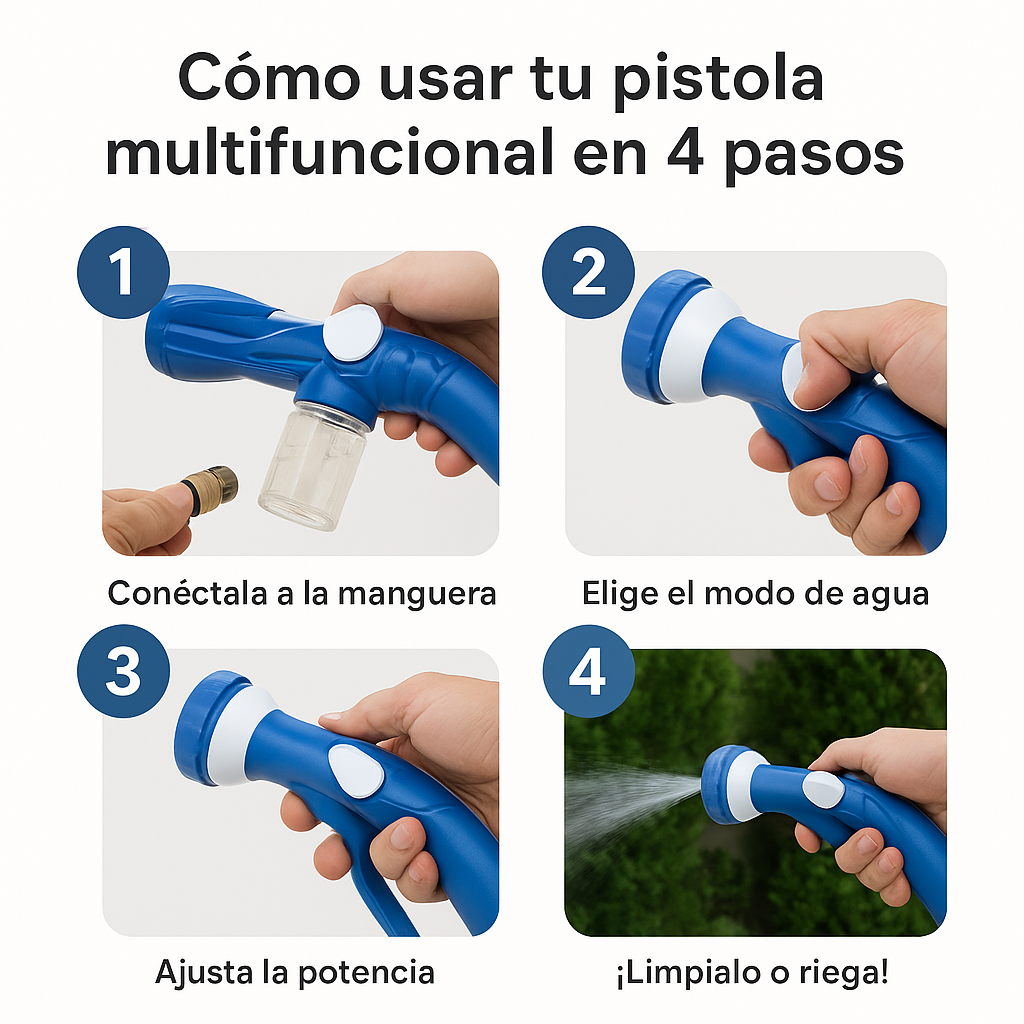 Cómo usar tu pistola multifuncional en 4 pasos

1

Conéctala a la manguera

2

Elige el modo de agua

3

Ajusta la potencia

4

¡Limpialo o riega!